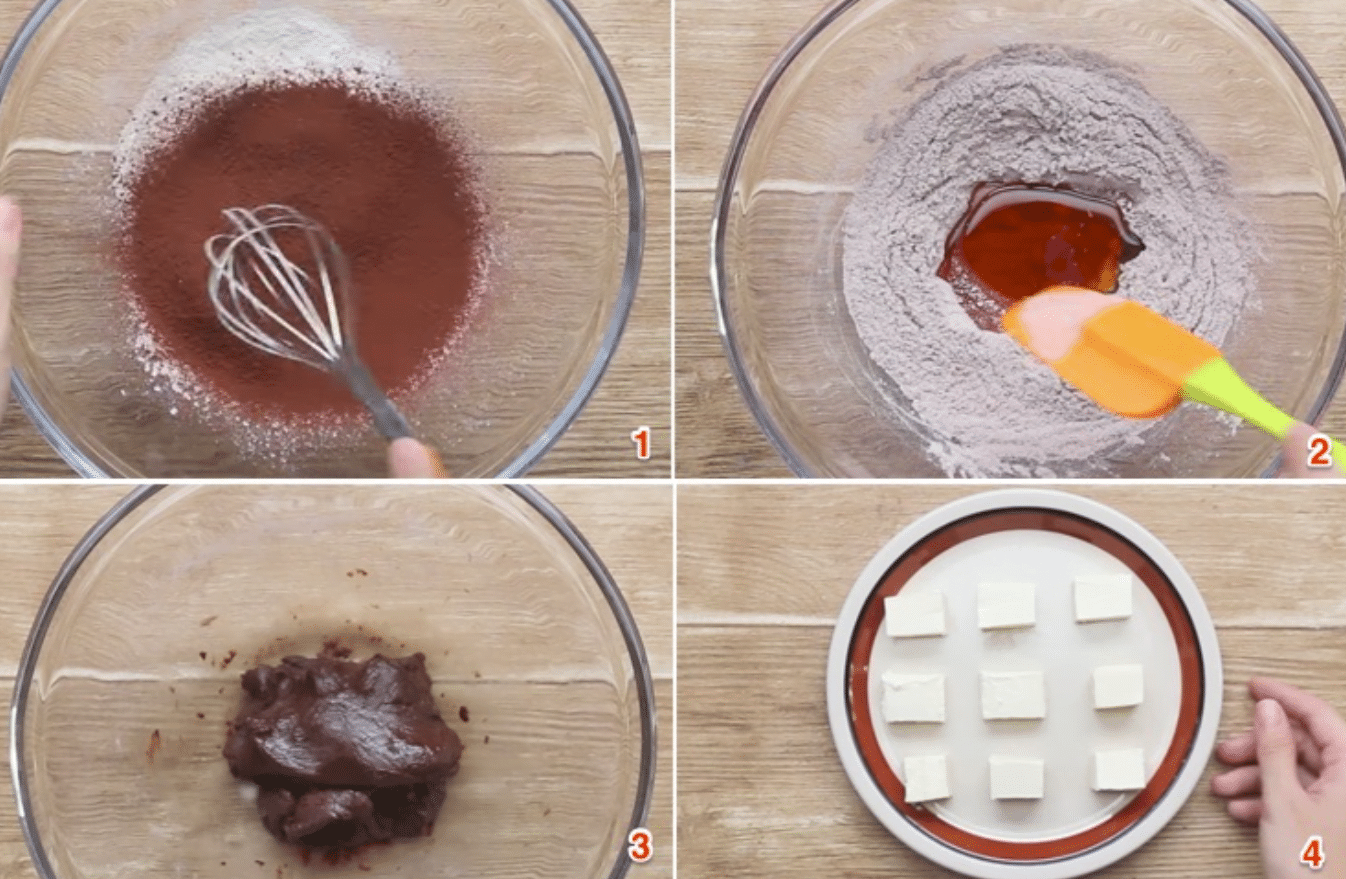 1

2

3

4